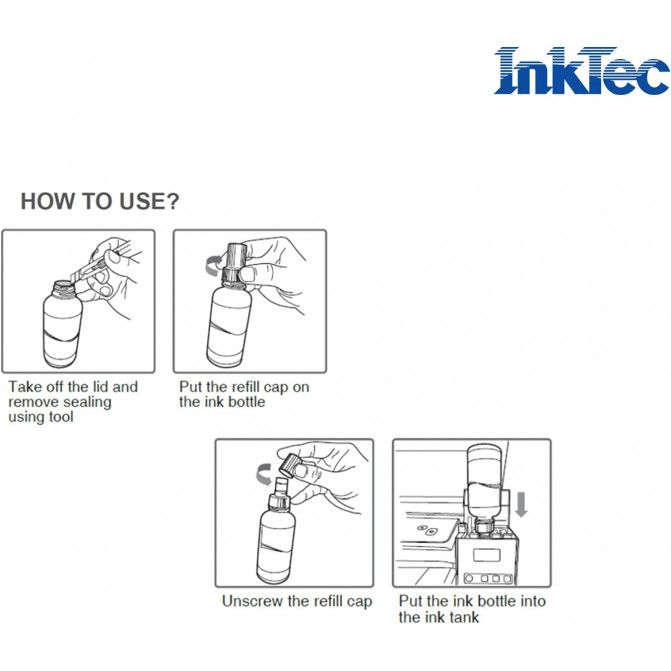 InkTec

HOW TO USE?

Take off the lid and remove sealing using tool

Put the refill cap on the ink bottle

Unscrew the refill cap

Put the ink bottle into the ink tank