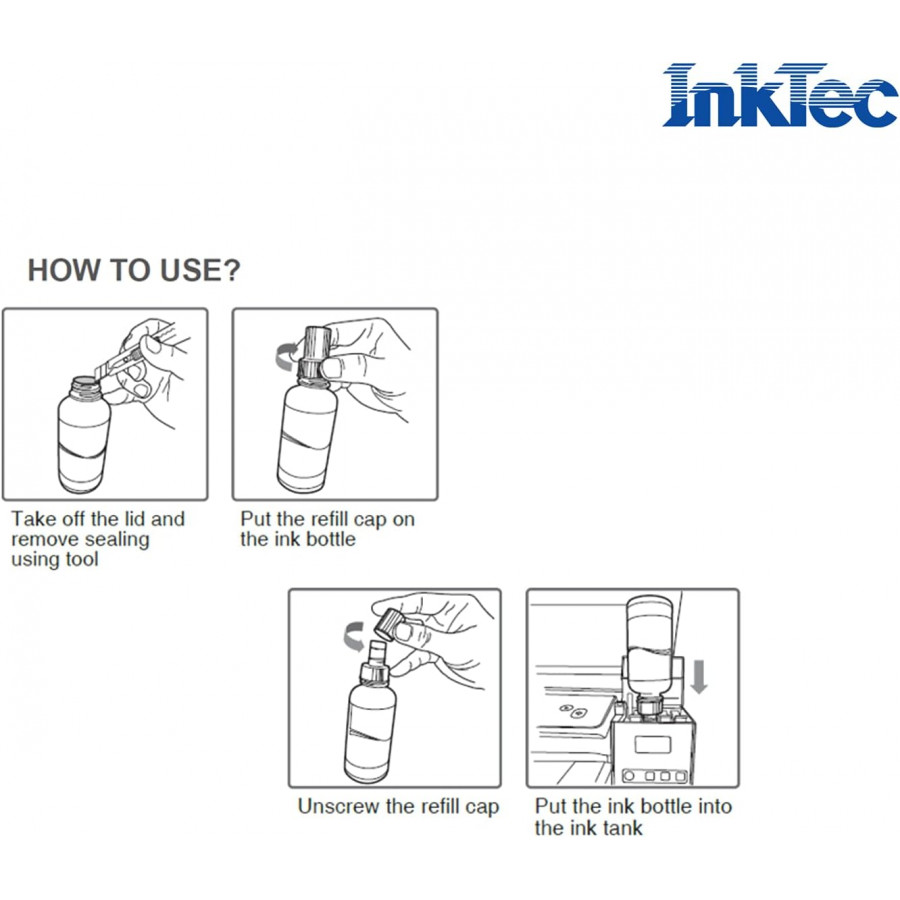 InkTec

HOW TO USE?

Take off the lid and remove sealing using tool

Put the refill cap on the ink bottle

Unscrew the refill cap

Put the ink bottle into the ink tank